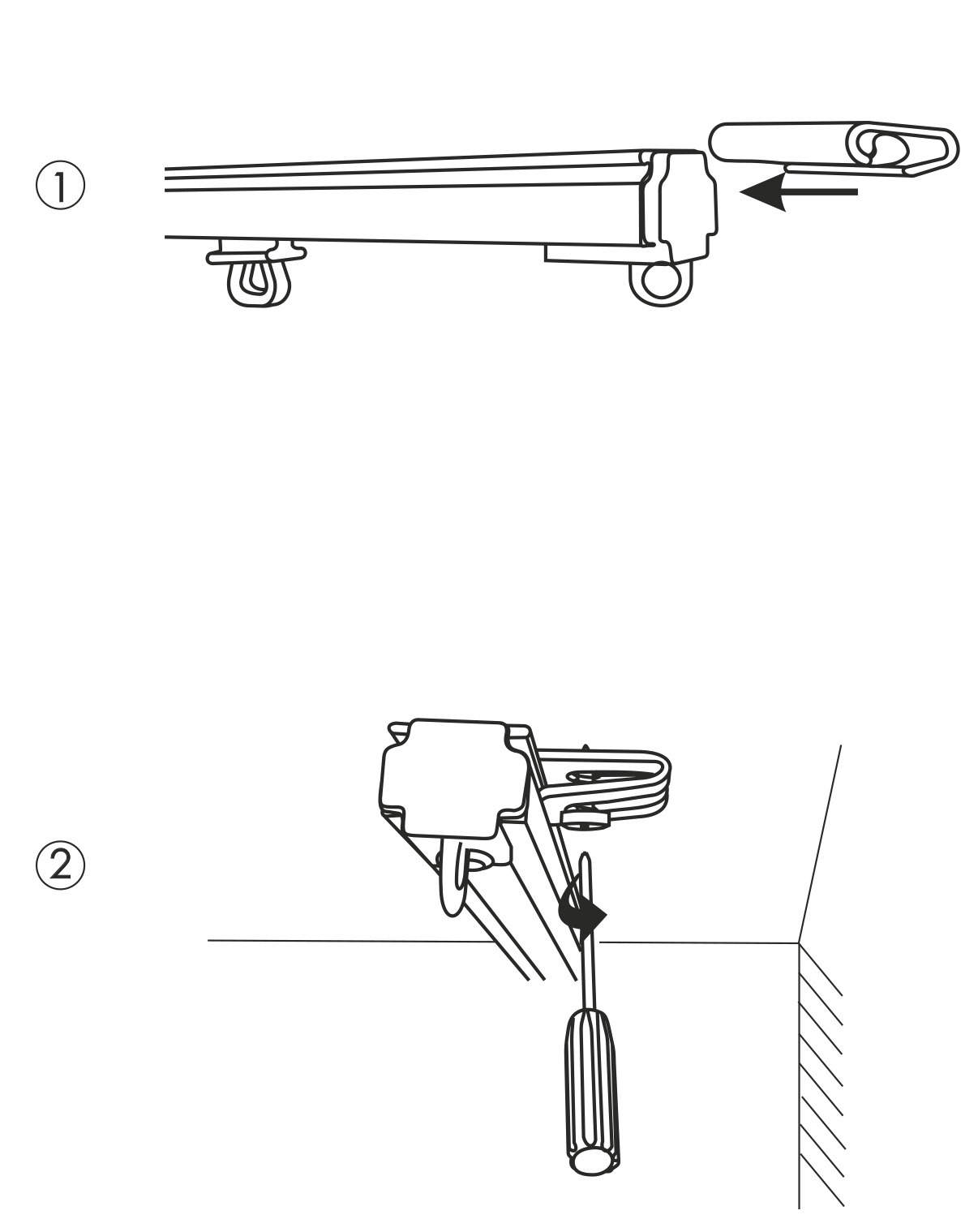 ①

②