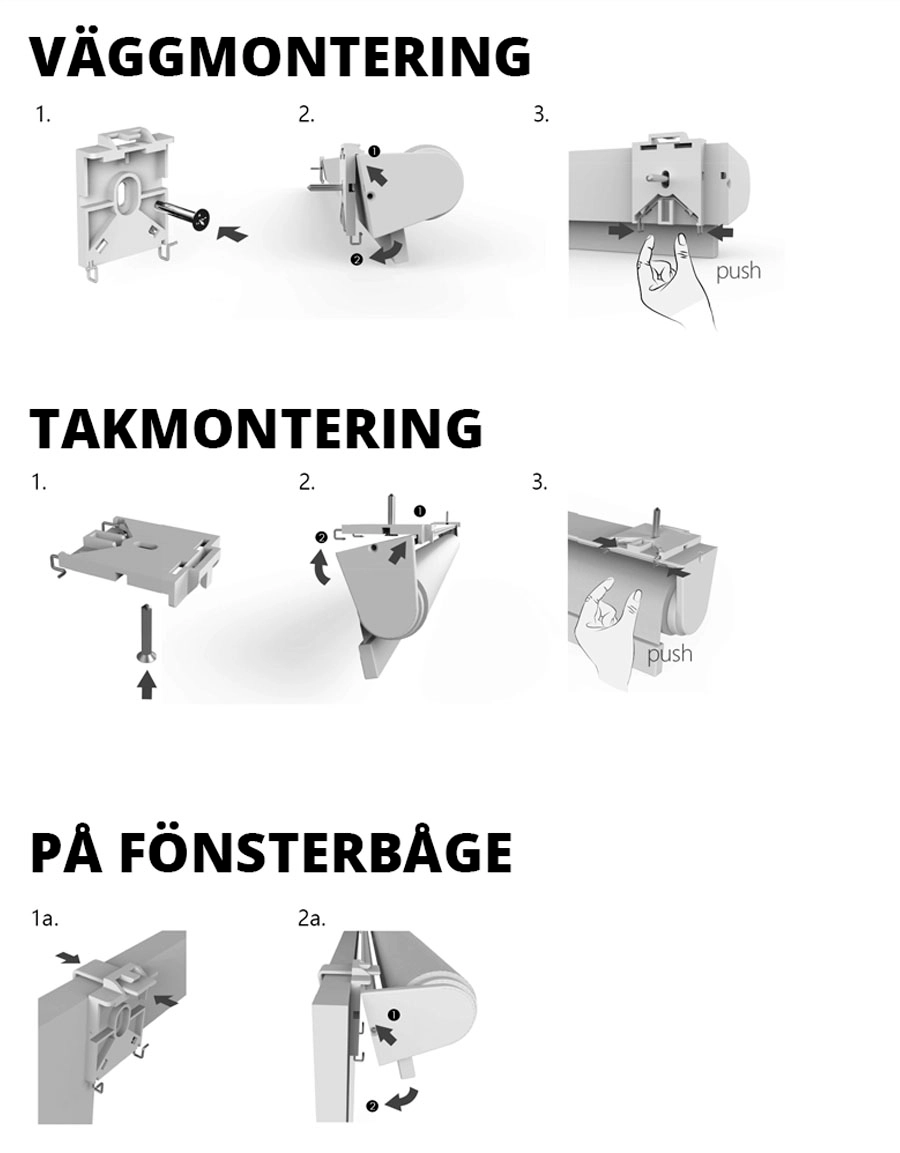 VÄGGMONTERING

1.

2.

❶

❷

3.

push

TAKMONTERING

1.

2.

❶

❷

3.

push

PÅ FÖNSTERBÅGE

1a.

2a.

❶

❷