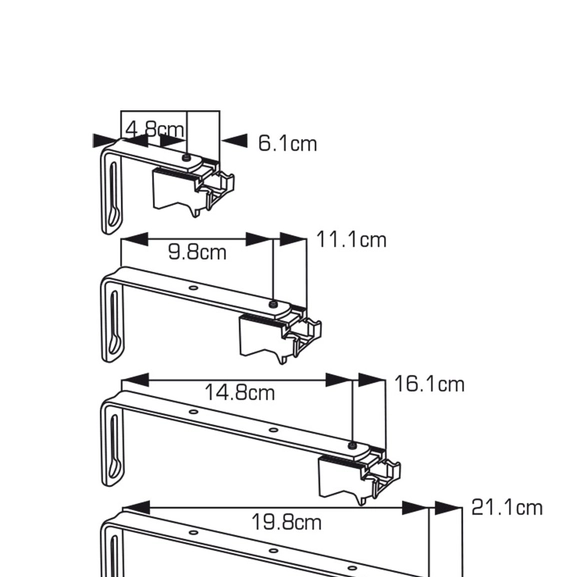 4.8cm
6.1cm
9.8cm
11.1cm
14.8cm
16.1cm
19.8cm
21.1cm