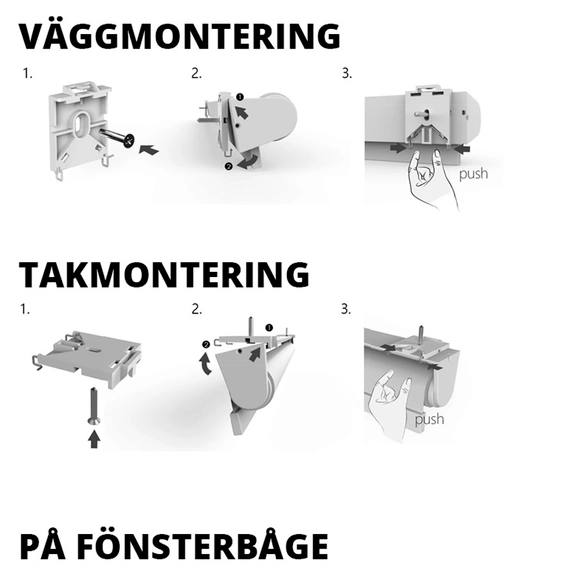 VÄGGMONTERING

1.

2.

❶

❷

3.

push

TAKMONTERING

1.

2.

❶

❷

3.

push

PÅ FÖNSTERBÅGE